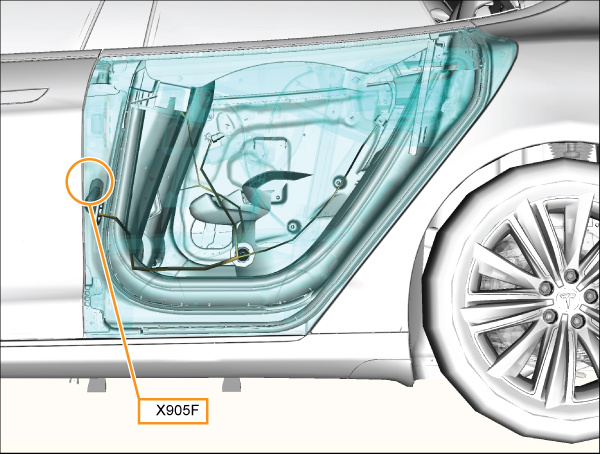 X905F